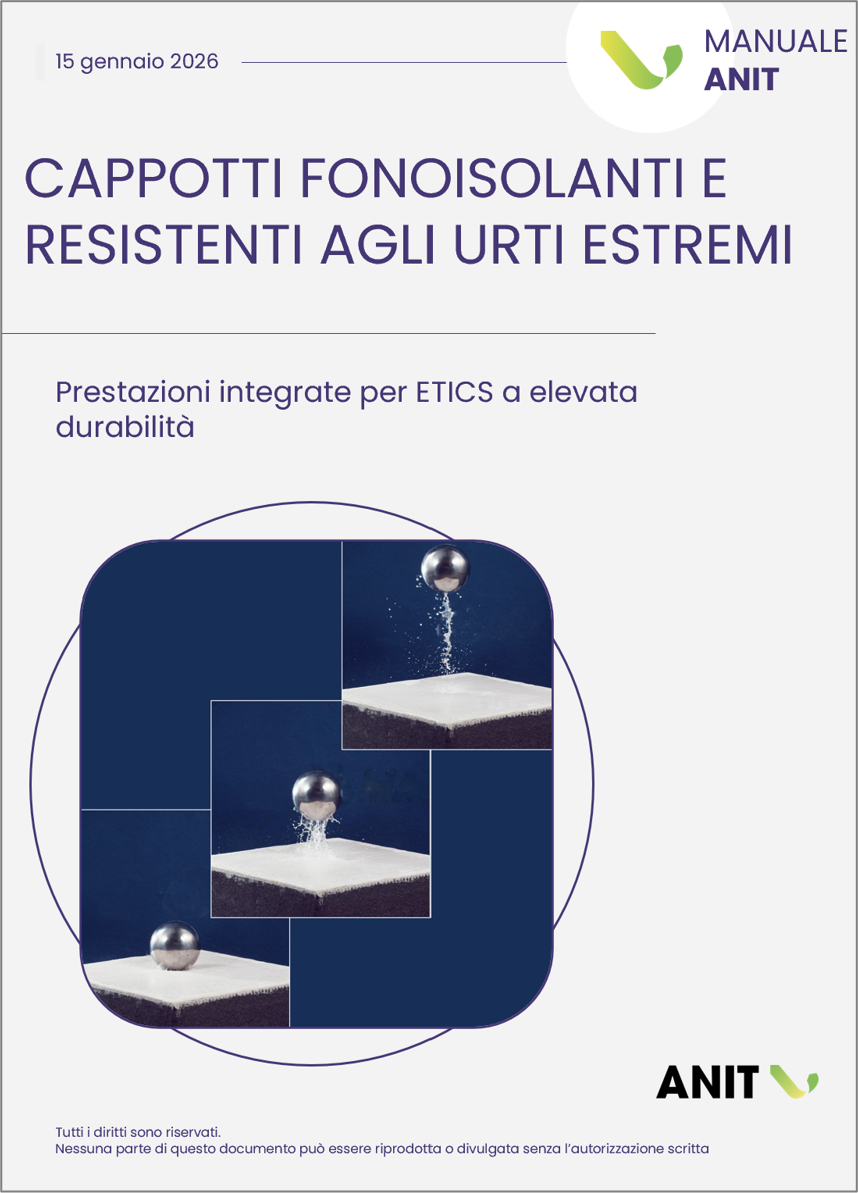 15 gennaio 2026

MANUALE
ANIT

CAPPOTTI FONOISOLANTI E RESISTENTI AGLI URTI ESTREMI

Prestazioni integrate per ETICS a elevata durabilità

ANIT

Tutti i diritti sono riservati.
Nessuna parte di questo documento può essere riprodotta o divulgata senza l'autorizzazione scritta